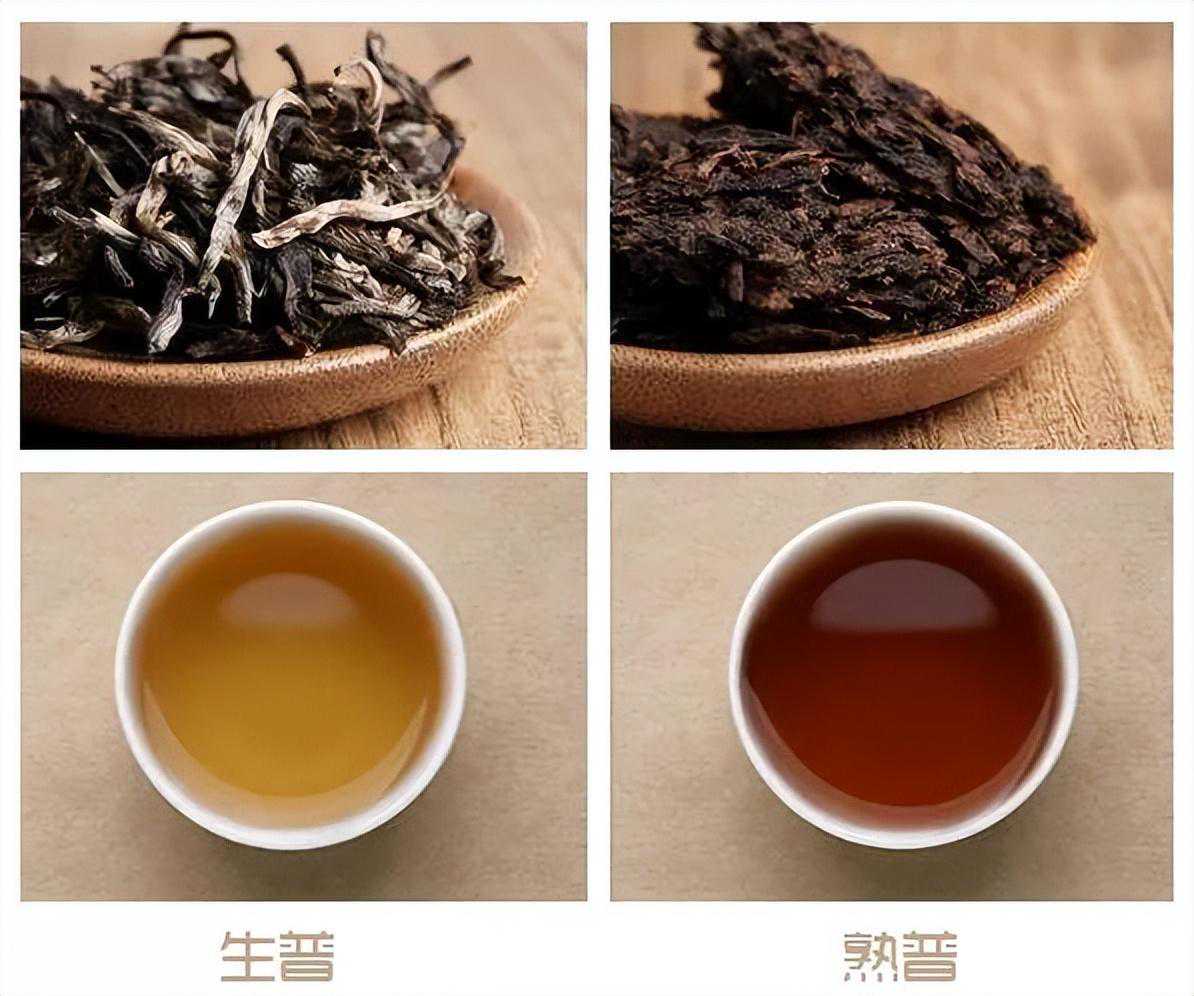 生普

熟普