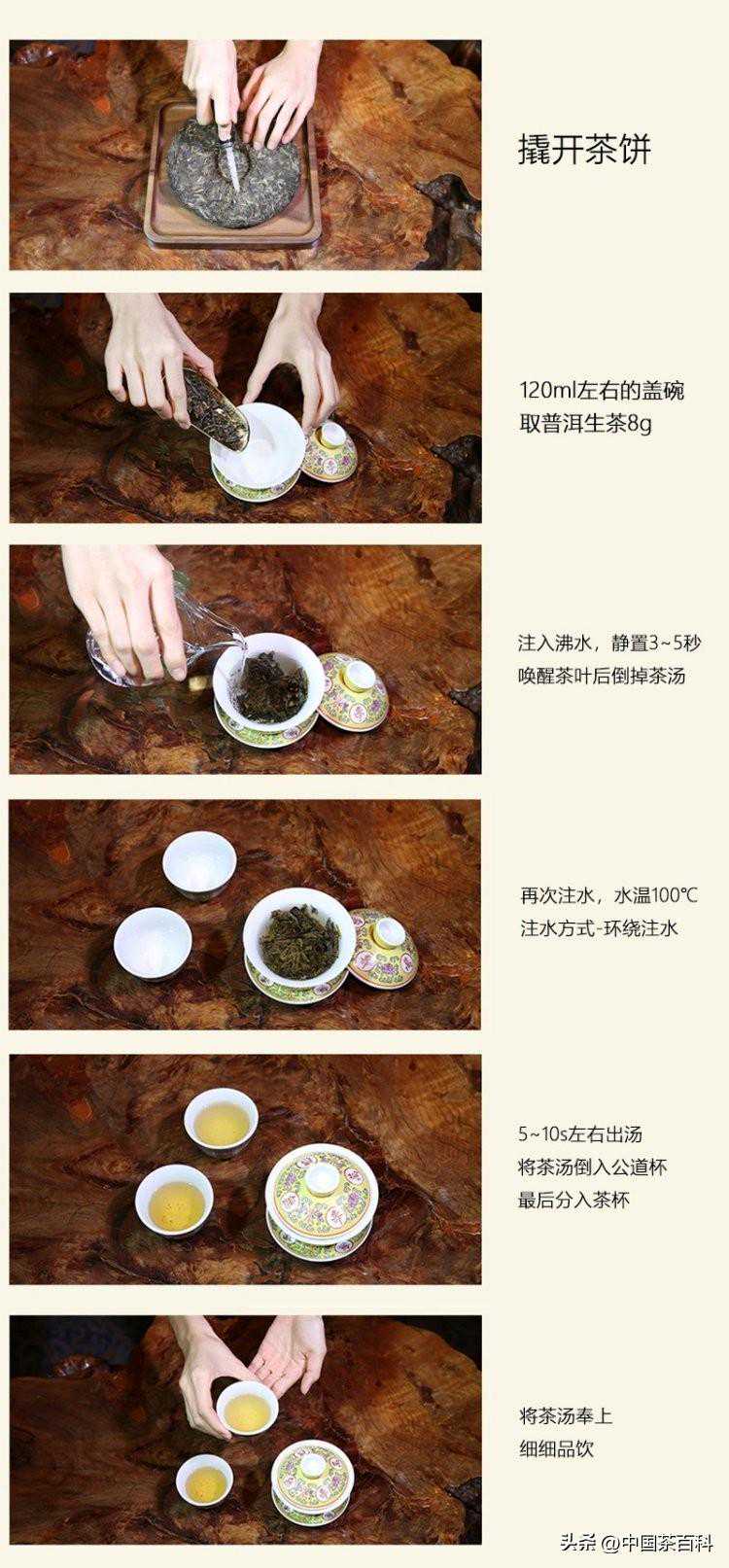 撬开茶饼

120ml左右的盖碗
取普洱生茶8g

注入沸水，静置3~5秒
唤醒茶叶后倒掉茶汤

再次注水，水温100℃
注水方式-环绕注水

5~10s左右出汤
将茶汤倒入公道杯
最后分入茶杯

将茶汤奉上
细细品饮

头条 @中国茶百科