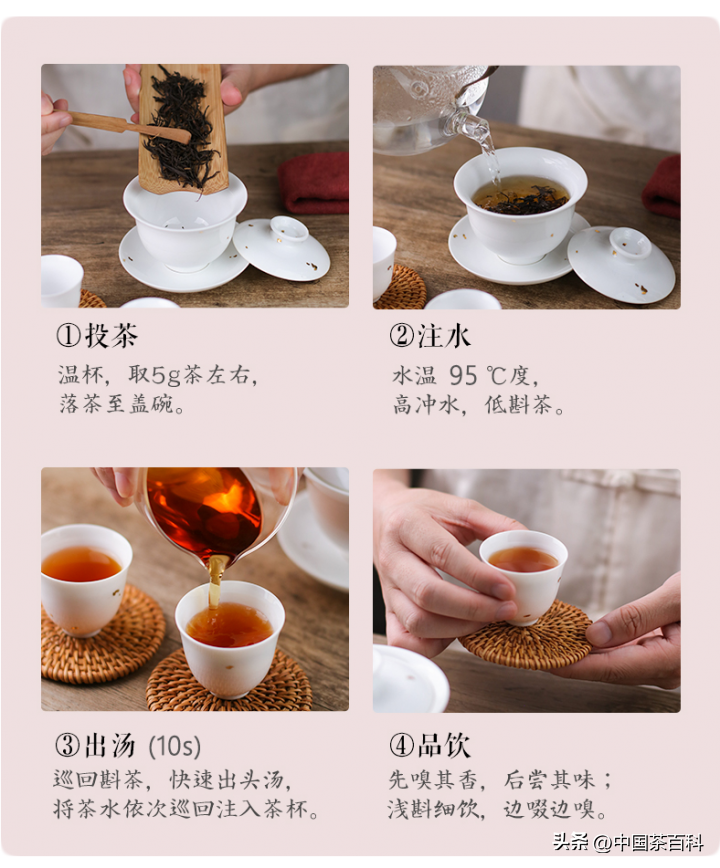 ①投茶

温杯，取5g茶左右，落茶至盖碗。

②注水

水温 95 ℃度，高冲水，低斟茶。

③出汤 (10s)

巡回斟茶，快速出头汤，将茶水依次巡回注入茶杯。

④品饮

先嗅其香，后尝其味；浅斟细饮，边啜边嗅。

头条 @中国茶百科